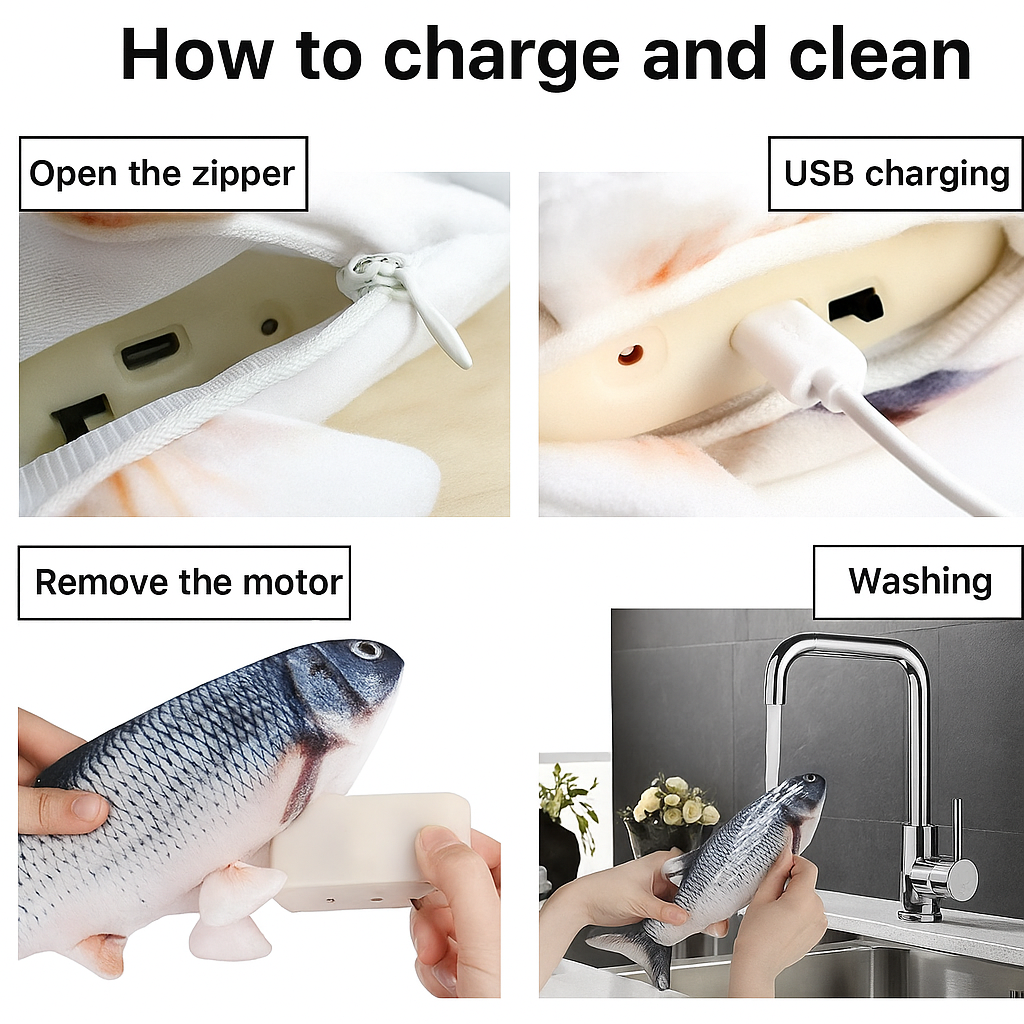 How to charge and clean

Open the zipper

USB charging

Remove the motor

Washing