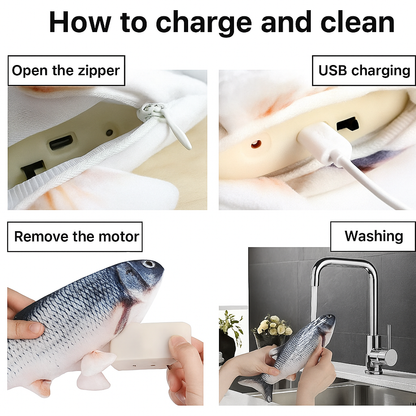 How to charge and clean

Open the zipper

USB charging

Remove the motor

Washing